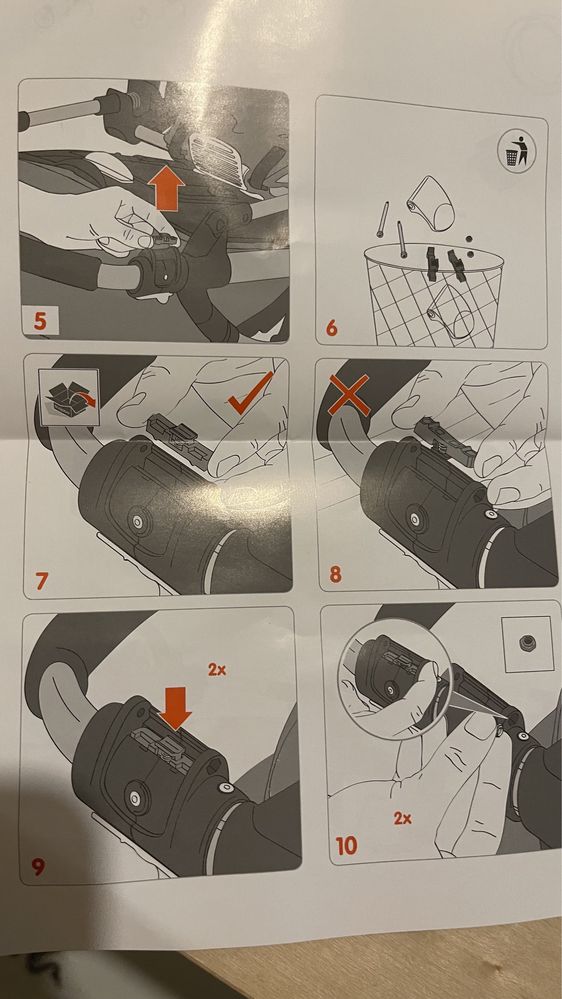 5

6

7

8

2x

9

2x

10