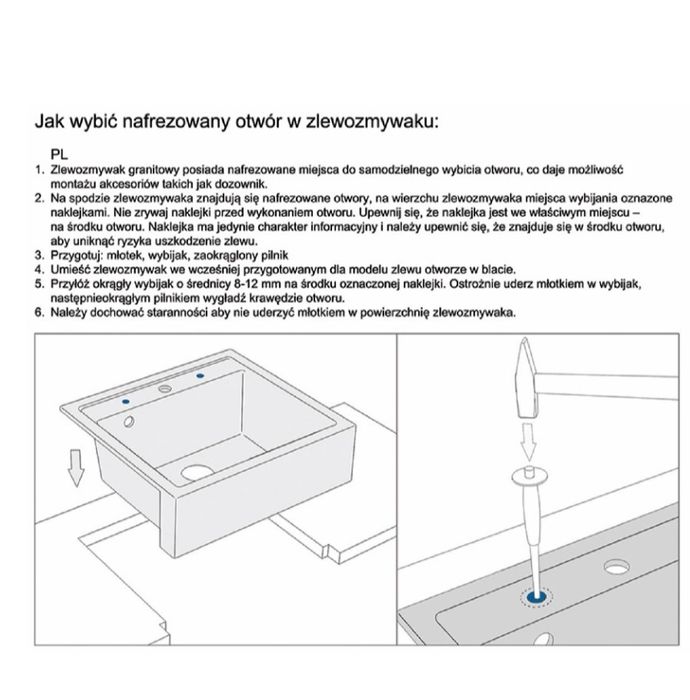 Jak wybić nafrezowany otwór w zlewozmywaku:

PL
1. Zlewozmywak granitowy posiada nafrezowane miejsca do samodzielnego wybicia otworu, co daje możliwość montażu akcesoriów takich jak dozownik.
2. Na spodzie zlewozmywaka znajdują się nafrezowane otwory, na wierzchu zlewozmywaka miejsca wybijania oznazone naklejkami. Nie zrywaj naklejki przed wykonaniem otworu. Upewnij się, że naklejka jest we właściwym miejscu – na środku otworu. Naklejka ma jedynie charakter informacyjny i należy upewnić się, że znajduje się w środku otworu, aby uniknąć ryzyka uszkodzenie zlewu.
3. Przygotuj: młotek, wybijak, zaokrąglony pilnik
4. Umieść zlewozmywak we wcześniej przygotowanym dla modelu zlewu otworze w blacie.
5. Przyłóż okrągły wybijak o średnicy 8-12 mm na środku oznaczonej naklejki. Ostrożnie uderz młotkiem w wybijak, następnieokrągłym pilnikiem wygładź krawędzie otworu.
6. Należy dochować staranności aby nie uderzyć młotkiem w powierzchnię zlewozmywaka.