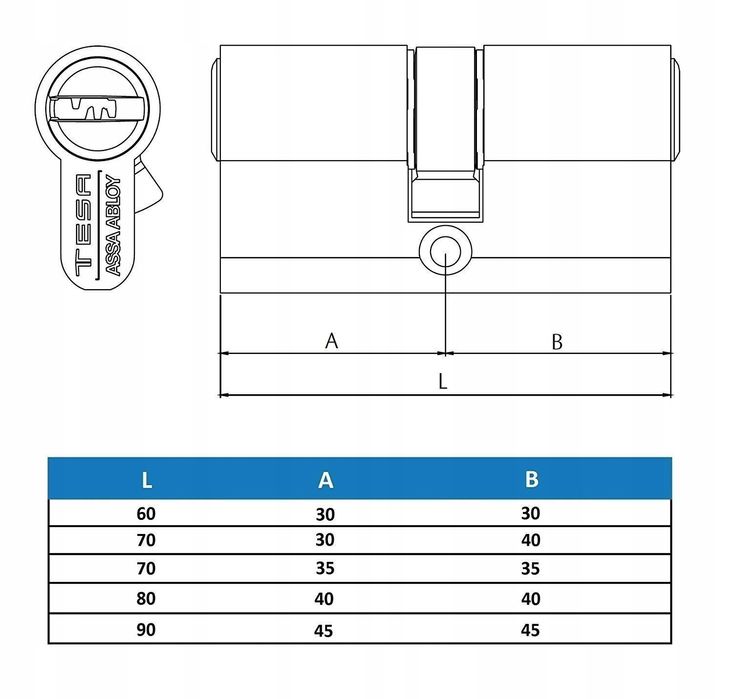 TESA
ASSA ABLOY

A
B
L

| L | A | B |
|---|---|---|
| 60 | 30 | 30 |
| 70 | 30 | 40 |
| 70 | 35 | 35 |
| 80 | 40 | 40 |
| 90 | 45 | 45 |