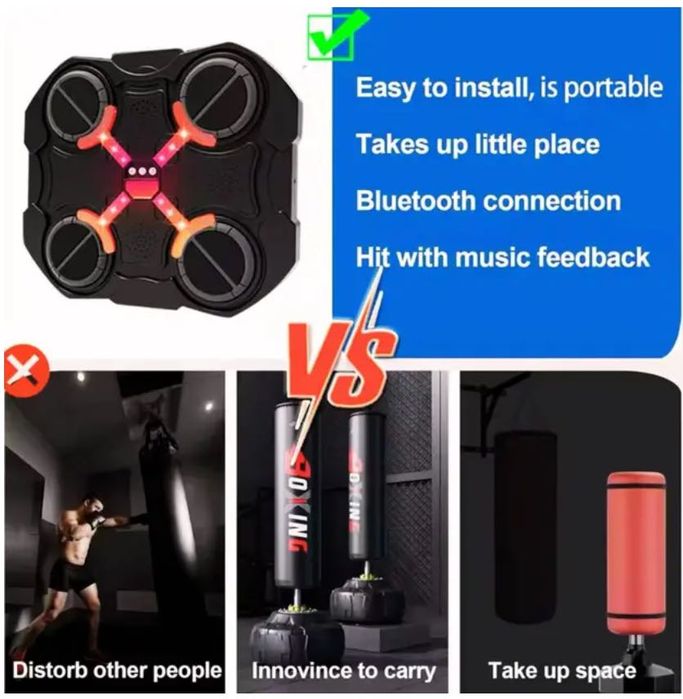 Easy to install, is portable

Takes up little place

Bluetooth connection

Hit with music feedback

VS

BOXING

BOXING

Distorb other people

Innovince to carry

Take up space