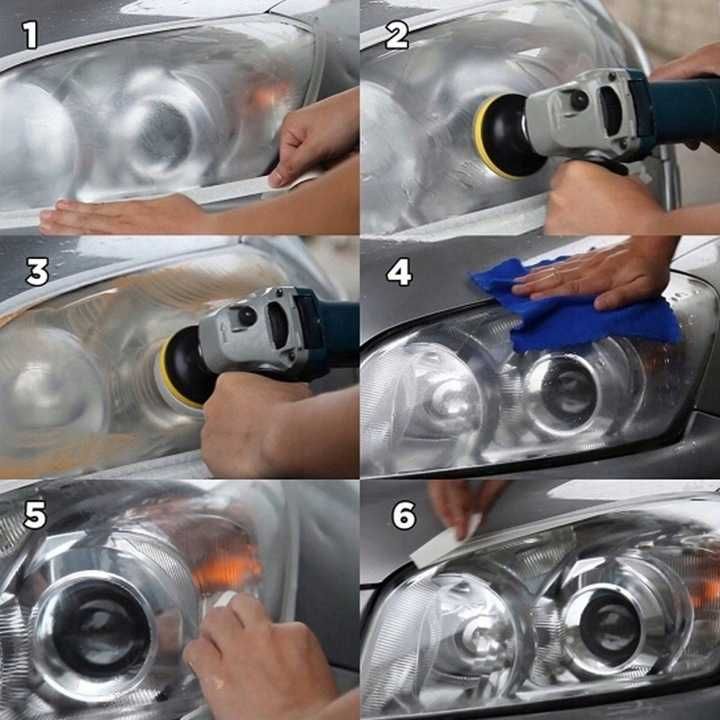 1
2
3
4
5
6