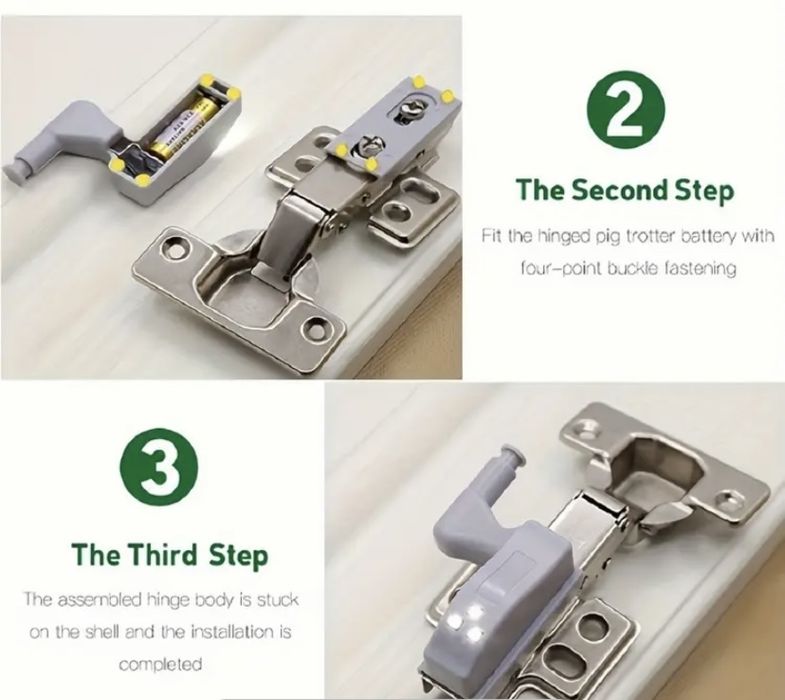 2

The Second Step

Fit the hinged pig trotter battery with four-point buckle fastening

3

The Third Step

The assembled hinge body is stuck on the shell and the installation is completed