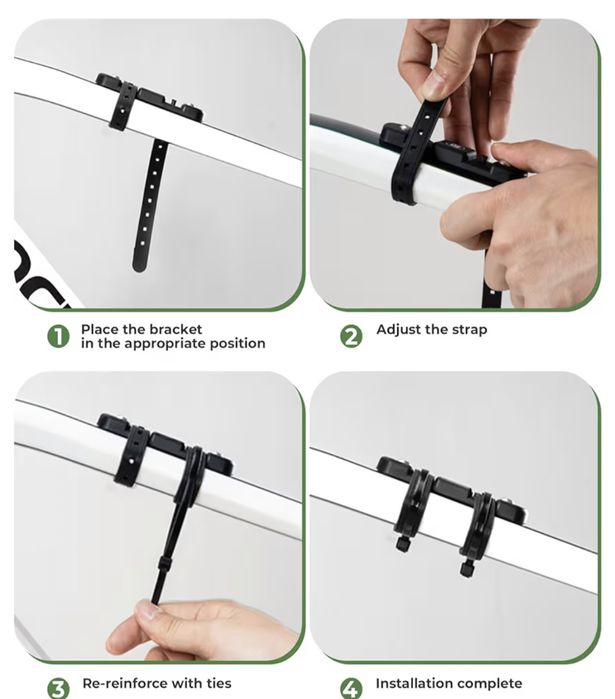 1 Place the bracket in the appropriate position

2 Adjust the strap

3 Re-reinforce with ties

4 Installation complete