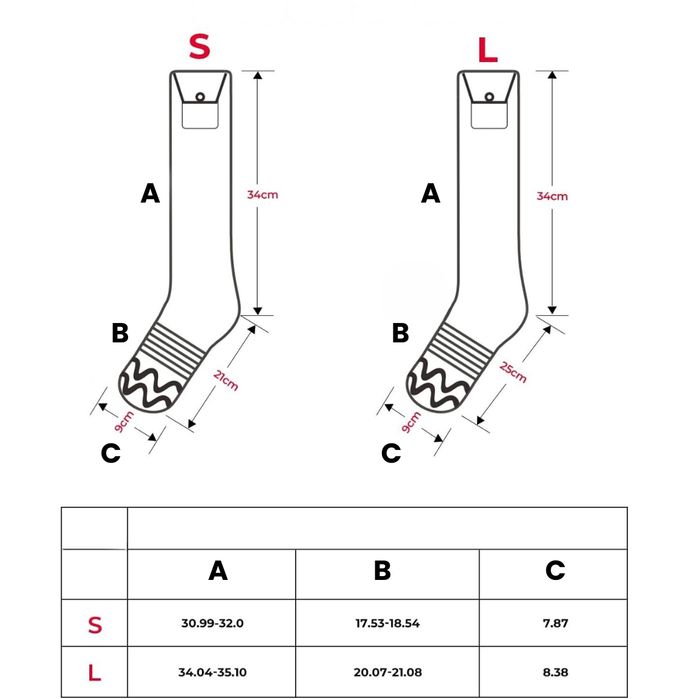 S

A

34cm

B

21cm

9cm

C

L

A

34cm

B

25cm

9cm

C

| | | | |
|---|---|---|---|
| | A | B | C |
| S | 30.99-32.0 | 17.53-18.54 | 7.87 |
| L | 34.04-35.10 | 20.07-21.08 | 8.38 |