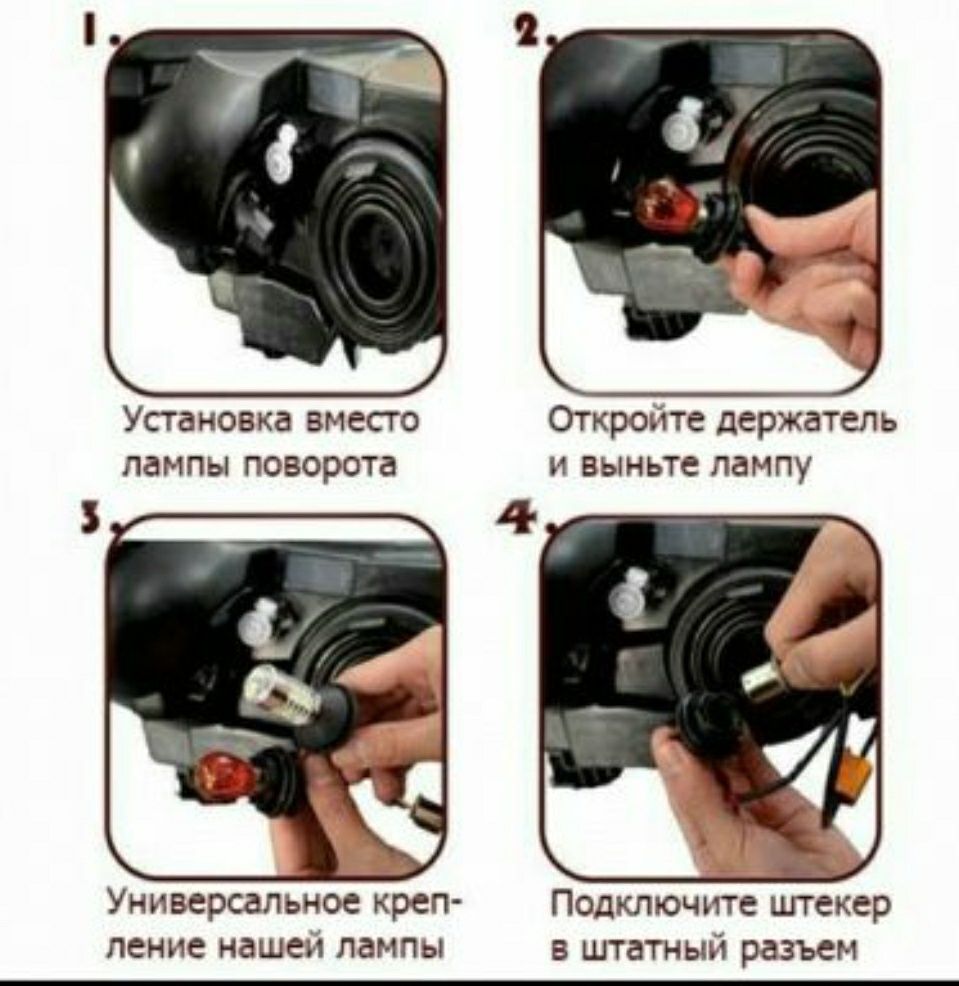 1.

Установка вместо лампы поворота

2.

Откройте держатель и выньте лампу

3.

Универсальное крепление нашей лампы

4.

Подключите штекер в штатный разъем