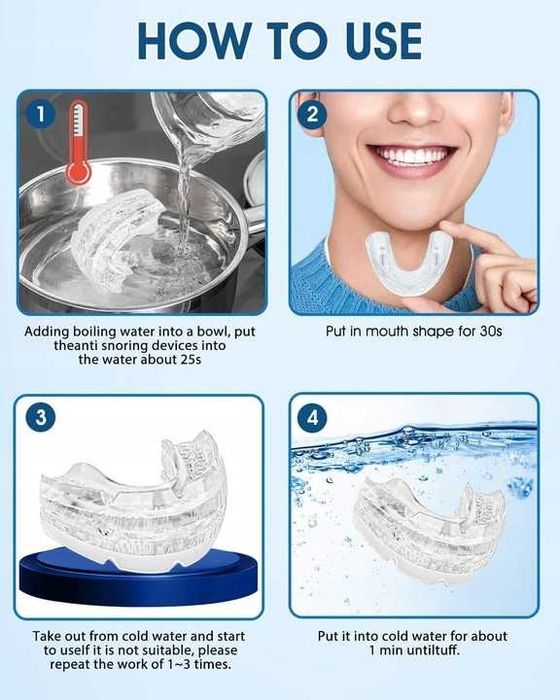 HOW TO USE

1

Adding boiling water into a bowl, put theanti snoring devices into the water about 25s

2

Put in mouth shape for 30s

3

Take out from cold water and start to uself it is not suitable, please repeat the work of 1~3 times.

4

Put it into cold water for about 1 min untiltuff.