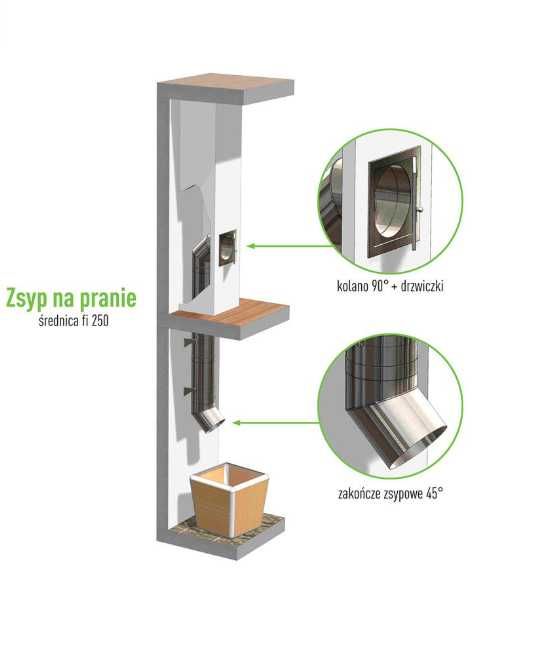 Zsyp na pranie
średnica fi 250

kolano 90° + drzwiczki

zakończe zsypowe 45°