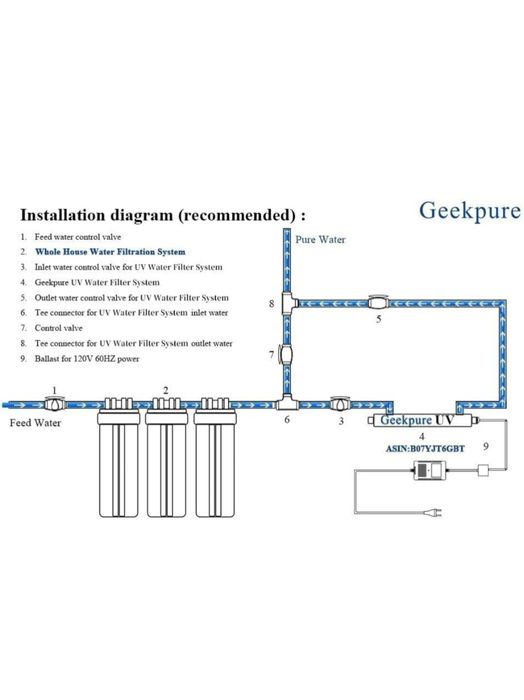 Installation diagram (recommended) :

Geekpure

1. Feed water control valve
2. Whole House Water Filtration System
3. Inlet water control valve for UV Water Filter System
4. Geekpure UV Water Filter System
5. Outlet water control valve for UV Water Filter System
6. Tee connector for UV Water Filter System inlet water
7. Control valve
8. Tee connector for UV Water Filter System outlet water
9. Ballast for 120V 60HZ power

Pure Water

8

5

7

1

2

Feed Water

6

3

Geekpure UV

4

ASIN:B07YJT6GBT

9