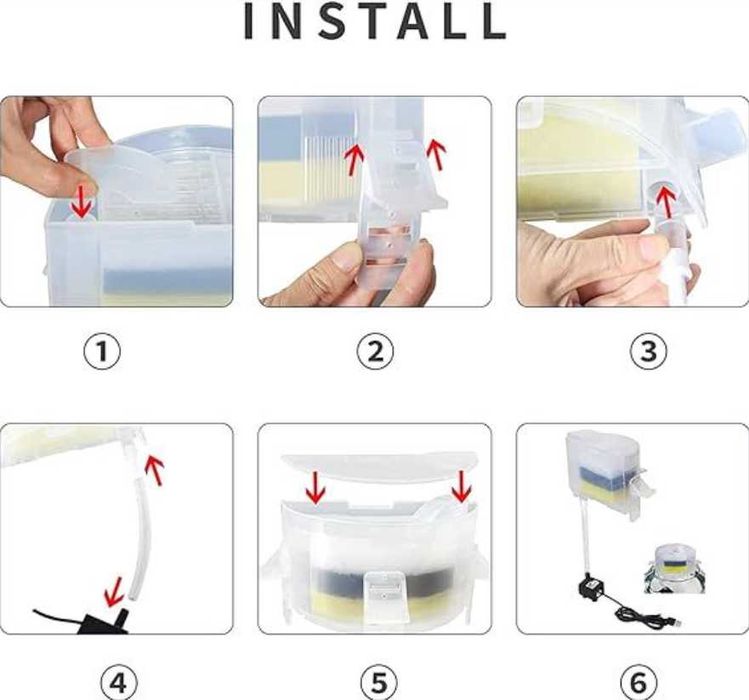 INSTALL

①

②

③

④

⑤

⑥