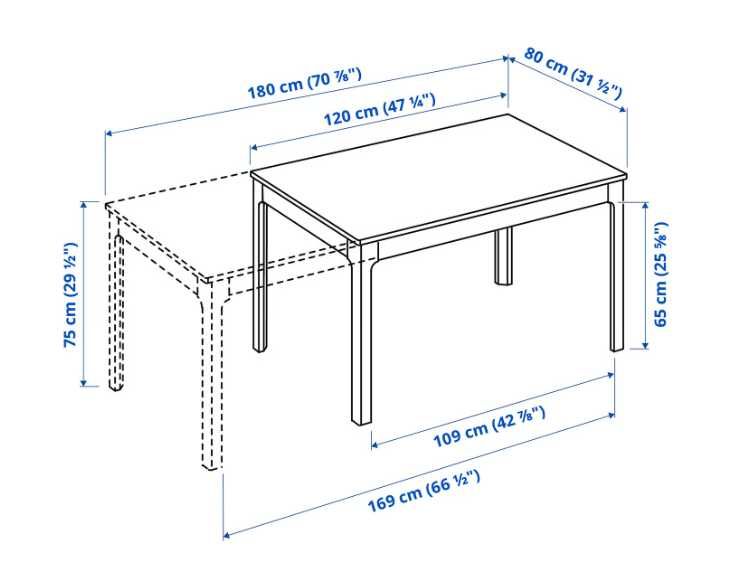 180 cm (70 ⅞")

80 cm (31 ½")

120 cm (47 ¼")

75 cm (29 ½")

65 cm (25 ⅝")

109 cm (42 ⅞")

169 cm (66 ½")