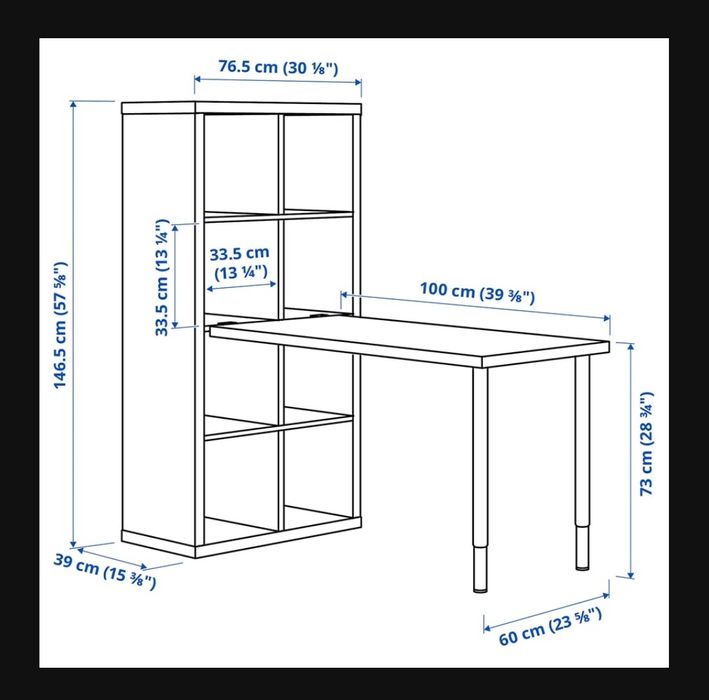 76.5 cm (30 ⅛")

146.5 cm (57 ⅝")

33.5 cm (13 ¼")

33.5 cm (13 ¼")

100 cm (39 ⅜")

73 cm (28 ¾")

39 cm (15 ⅜")

60 cm (23 ⅝")