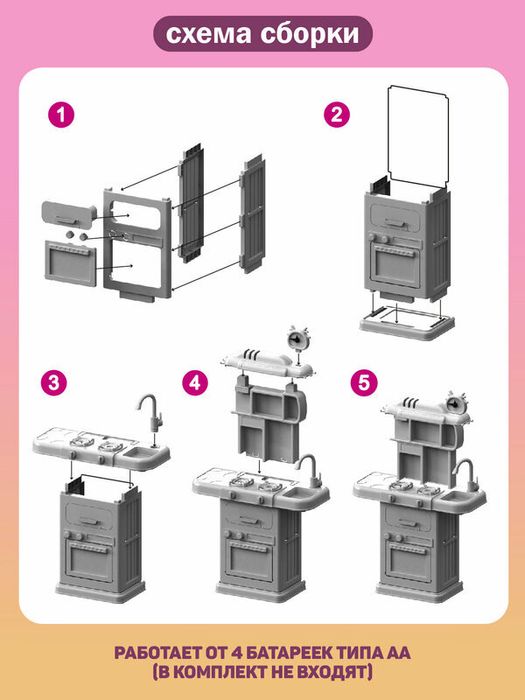 схема сборки

1

2

3

4

5

РАБОТАЕТ ОТ 4 БАТАРЕЕК ТИПА АА
(В КОМПЛЕКТ НЕ ВХОДЯТ)