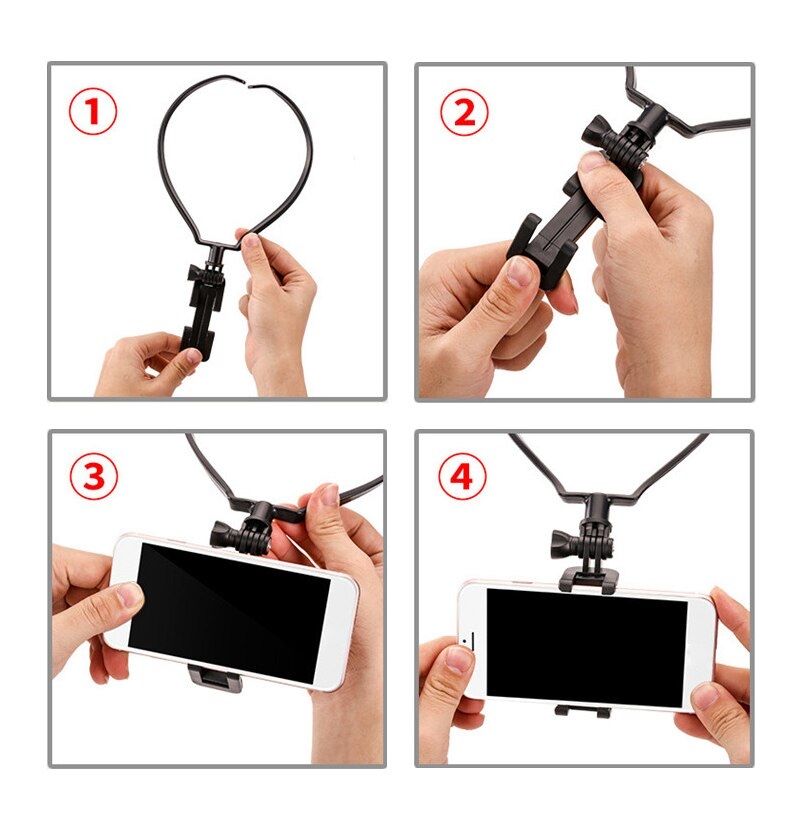 1

2

3

4