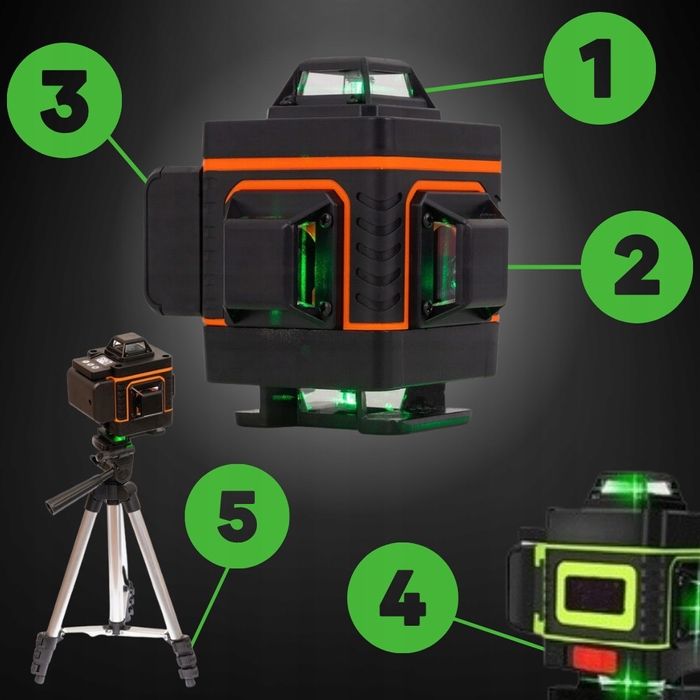 3
1
2
5
4