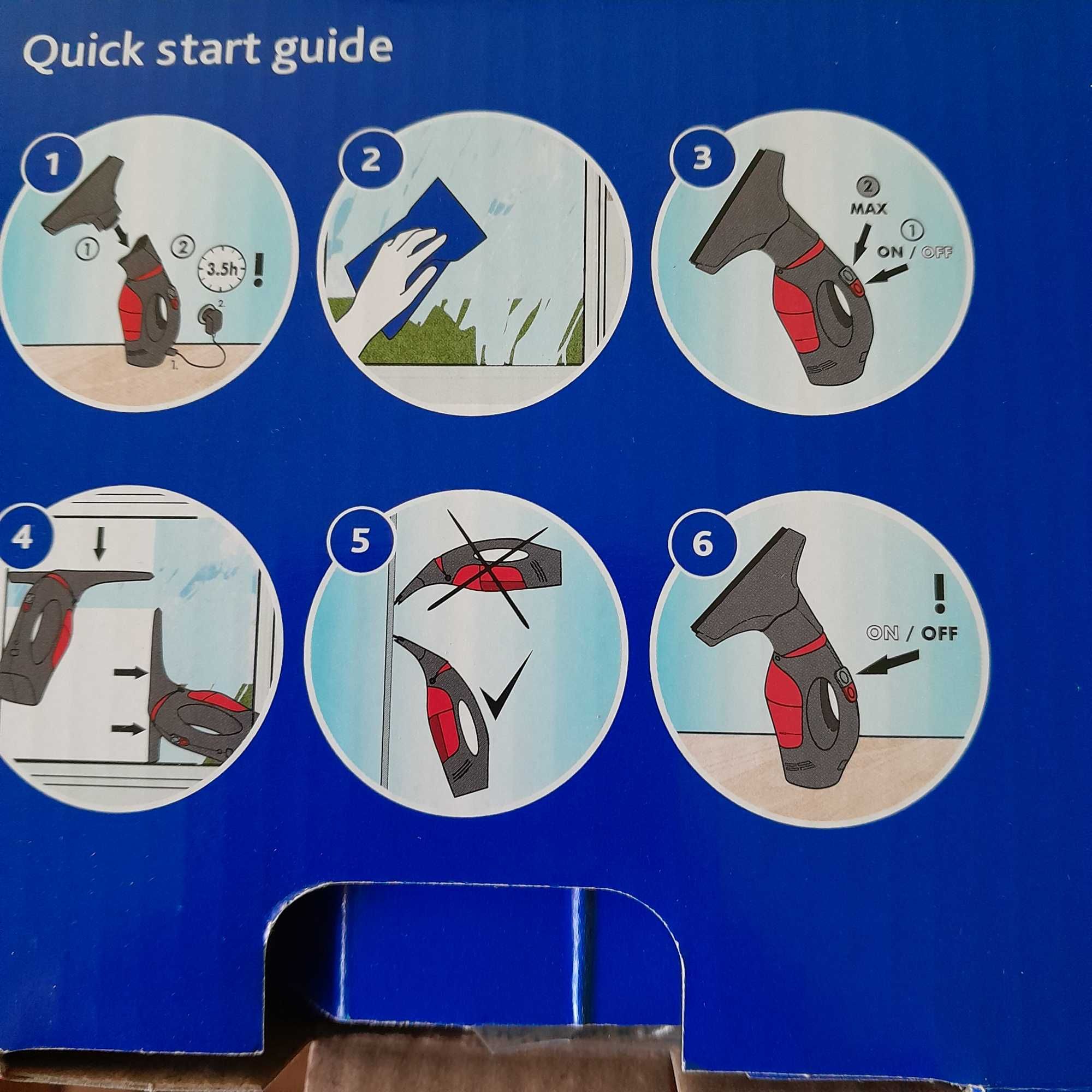 Quick start guide

1

①

②

3.5h

!

2.

1.

2

3

②

MAX

①

ON / OFF

4

5

6

!

ON / OFF