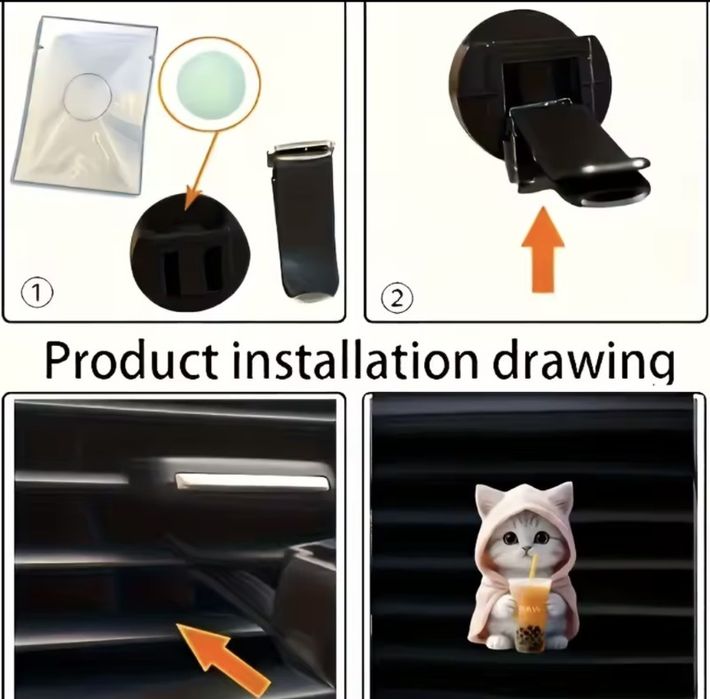 ①

②

Product installation drawing