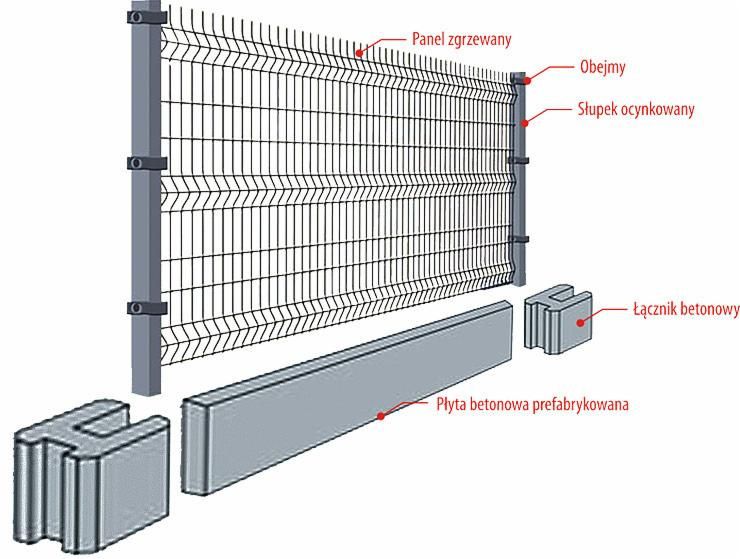 Panel zgrzewany
Obejmy
Słupek ocynkowany
Łącznik betonowy
Płyta betonowa prefabrykowana