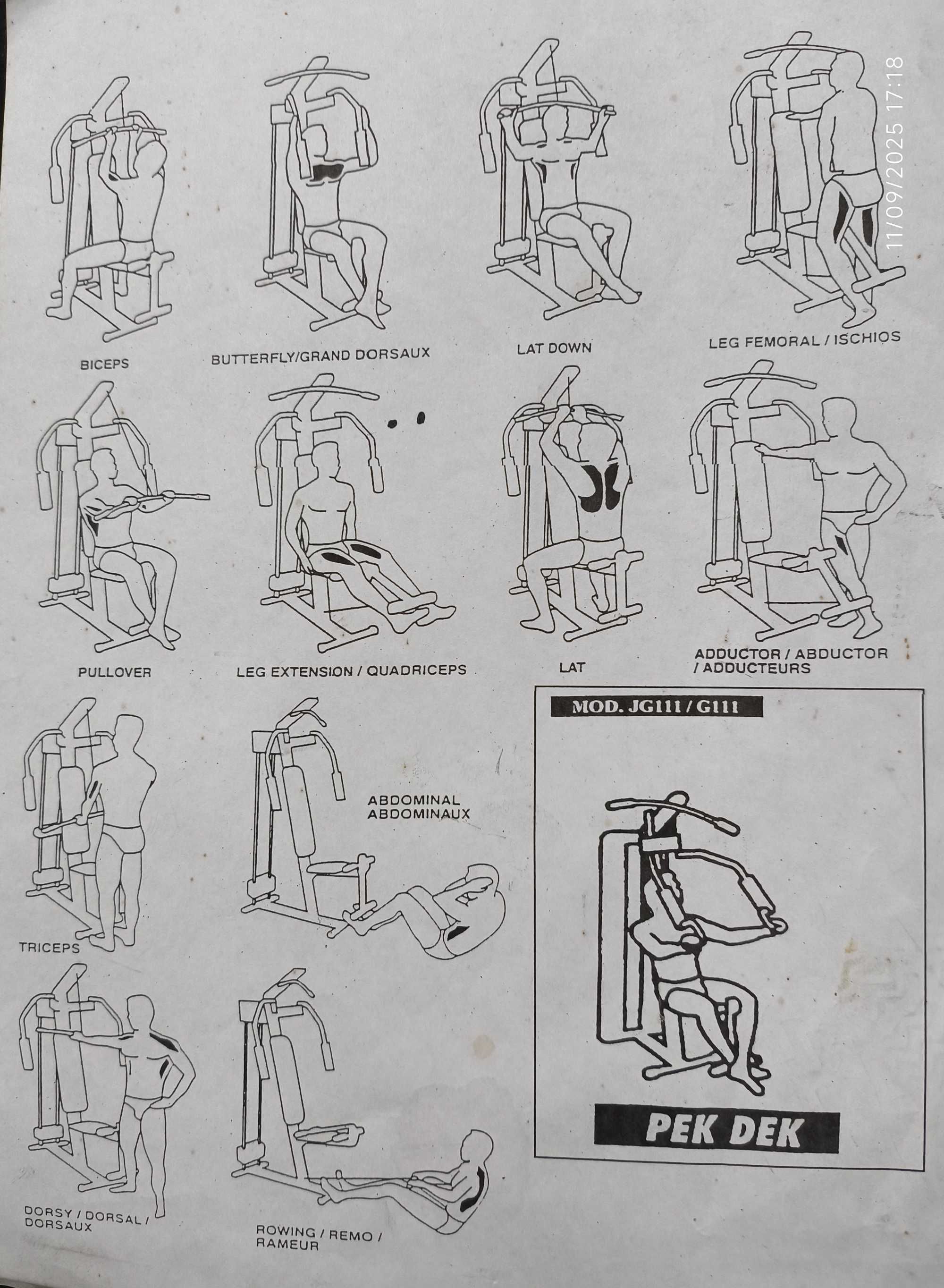 11/09/2025 17:18

BICEPS

BUTTERFLY/GRAND DORSAUX

LAT DOWN

LEG FEMORAL / ISCHIOS

PULLOVER

LEG EXTENSION / QUADRICEPS

LAT

ADDUCTOR / ABDUCTOR / ADDUCTEURS

TRICEPS

ABDOMINAL ABDOMINAUX

MOD. JG111 / G111

PEK DEK

DORSY / DORSAL / DORSAUX

ROWING / REMO / RAMEUR