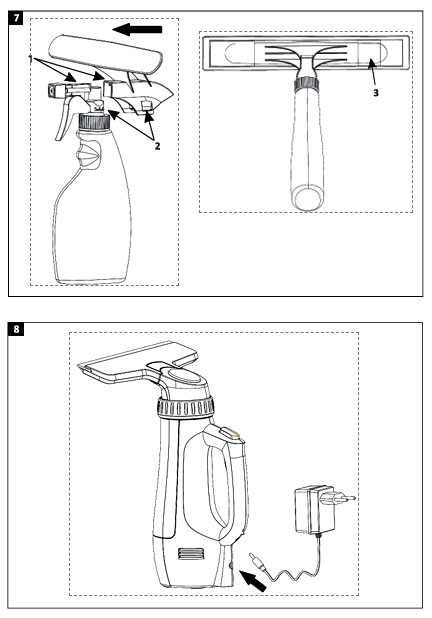 7

1

2

3

8