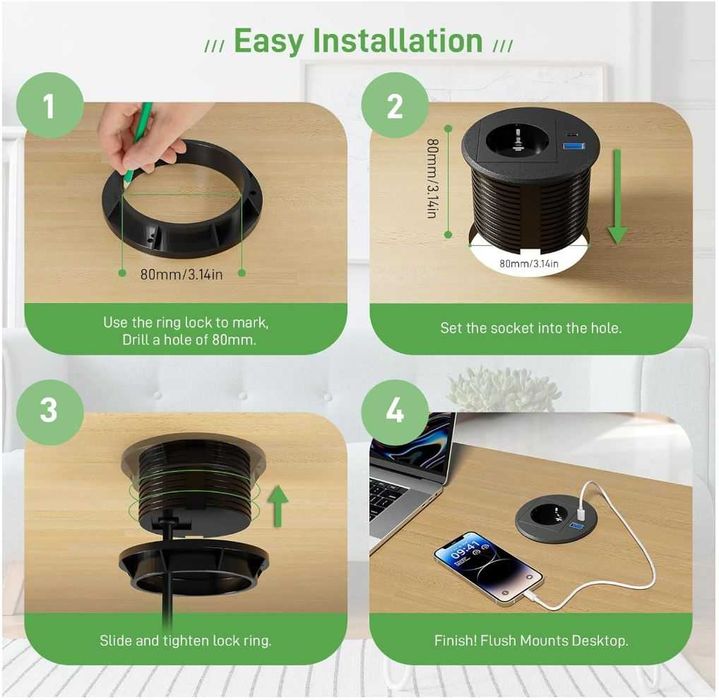 /// Easy Installation ///

1

80mm/3.14in

Use the ring lock to mark, Drill a hole of 80mm.

2

80mm/3.14in

80mm/3.14in

Set the socket into the hole.

3

Slide and tighten lock ring.

4

09:41

Finish! Flush Mounts Desktop.