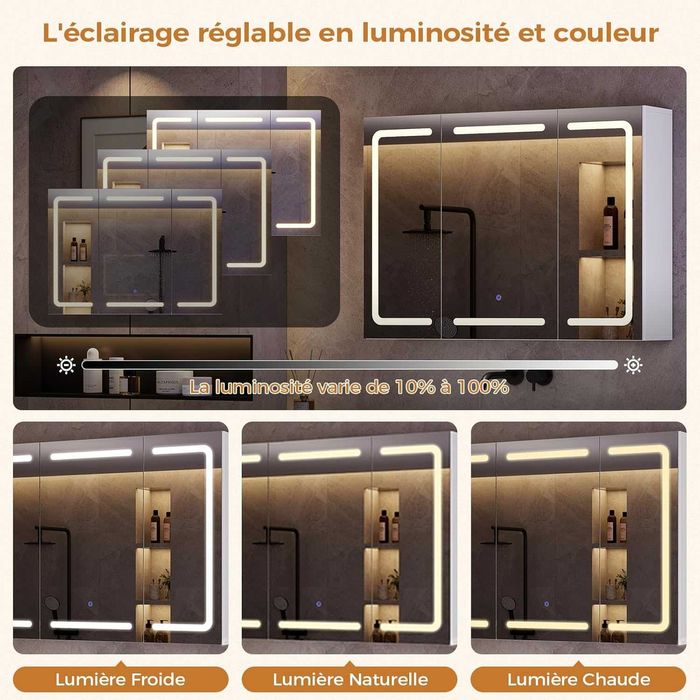 L'éclairage réglable en luminosité et couleur

La luminosité varie de 10% à 100%

Lumière Froide

Lumière Naturelle

Lumière Chaude