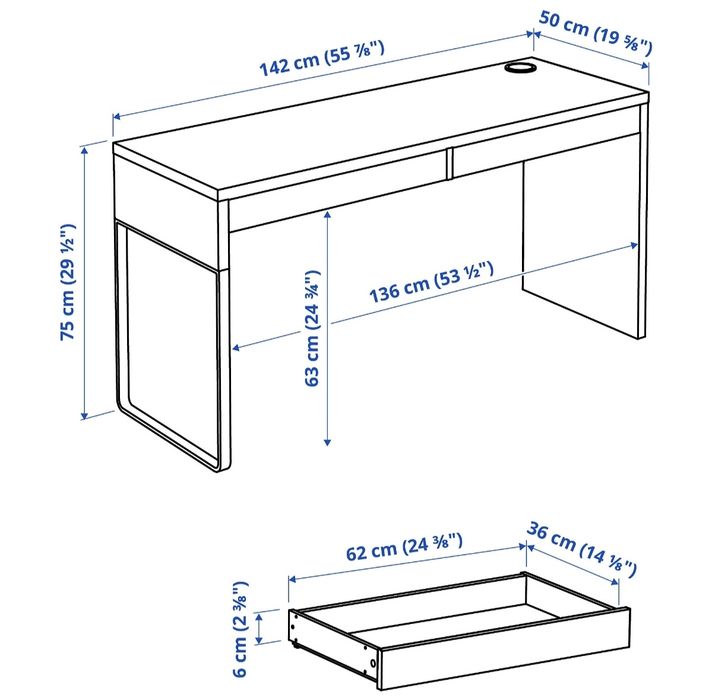 142 cm (55 ⅞")

50 cm (19 ⅝")

75 cm (29 ½")

63 cm (24 ¾")

136 cm (53 ½")

62 cm (24 ⅜")

36 cm (14 ⅛")

6 cm (2 ⅜")