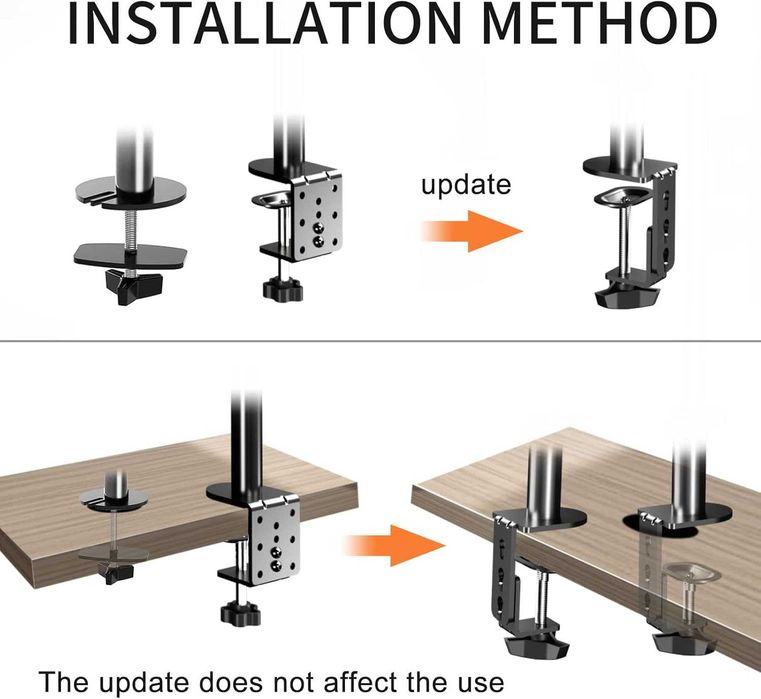 INSTALLATION METHOD

update

The update does not affect the use