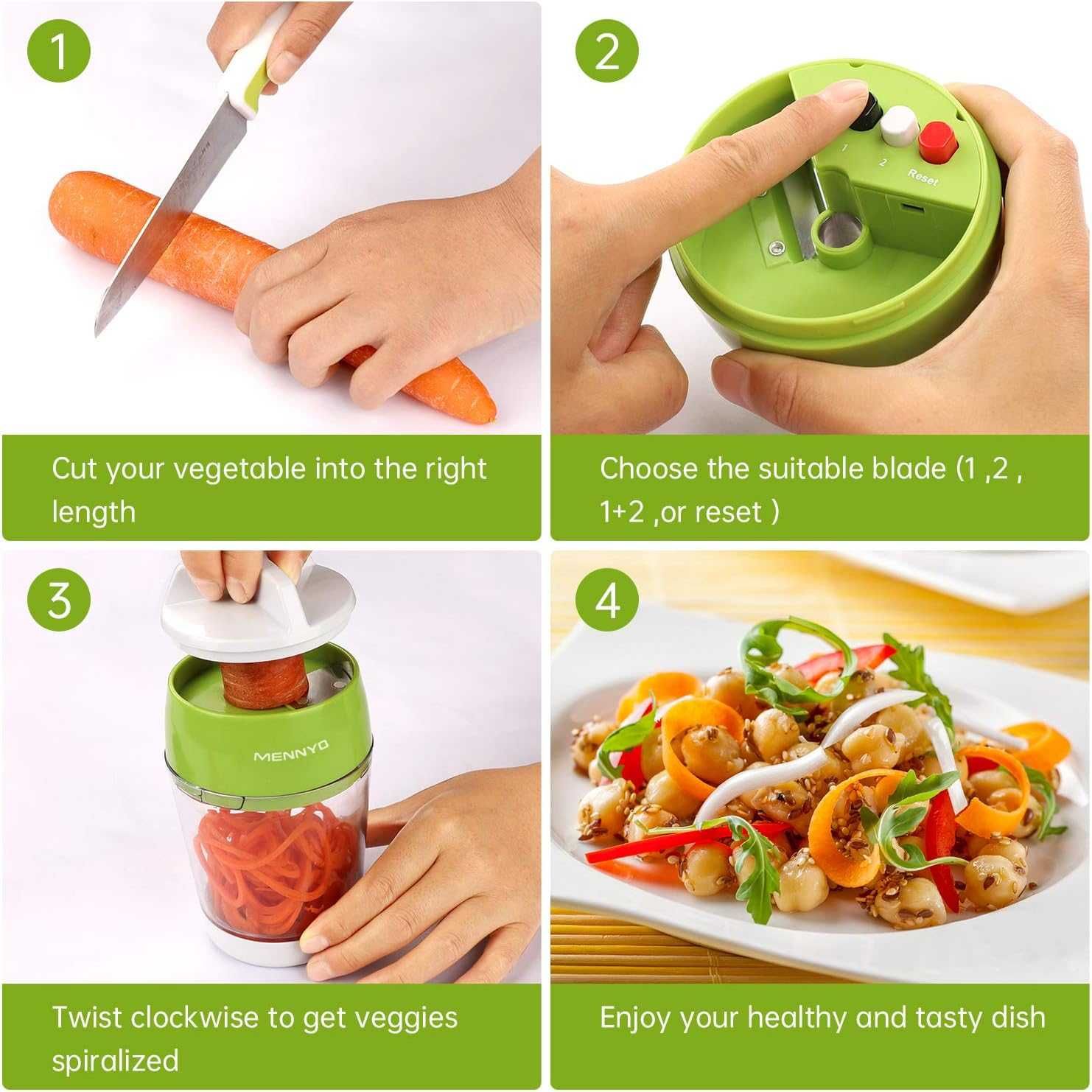 1

Cut your vegetable into the right length

2

1

2

Reset

Choose the suitable blade (1 ,2 , 1+2 ,or reset )

3

MENNYO

Twist clockwise to get veggies spiralized

4

Enjoy your healthy and tasty dish