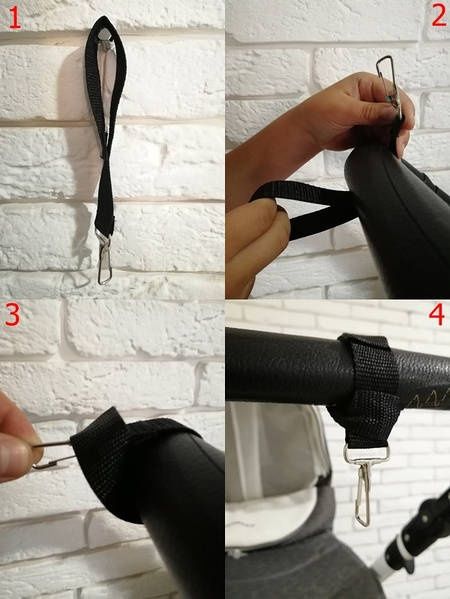 1
2
3
4