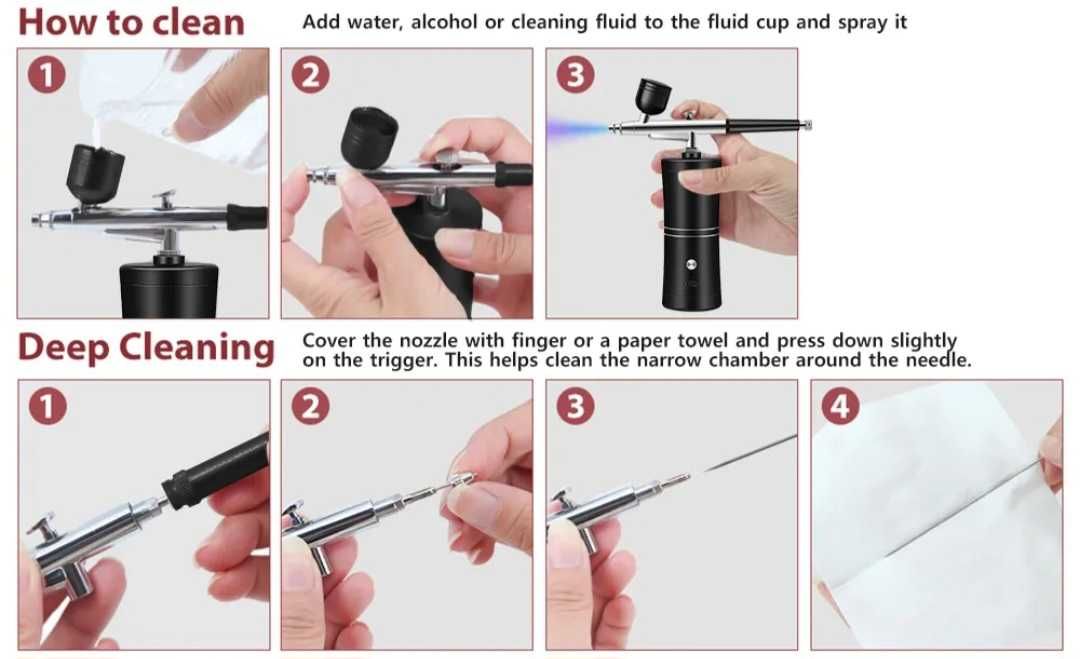 How to clean

Add water, alcohol or cleaning fluid to the fluid cup and spray it

1

2

3

Deep Cleaning

Cover the nozzle with finger or a paper towel and press down slightly on the trigger. This helps clean the narrow chamber around the needle.

1

2

3

4