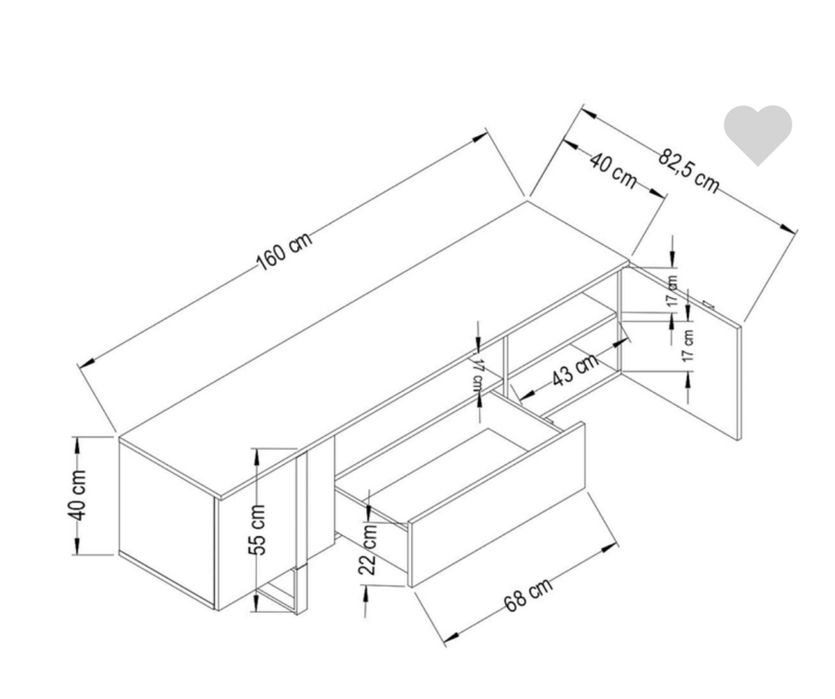 160 cm

40 cm

82,5 cm

17 cm

17 cm

17 cm

43 cm

40 cm

55 cm

22 cm

68 cm