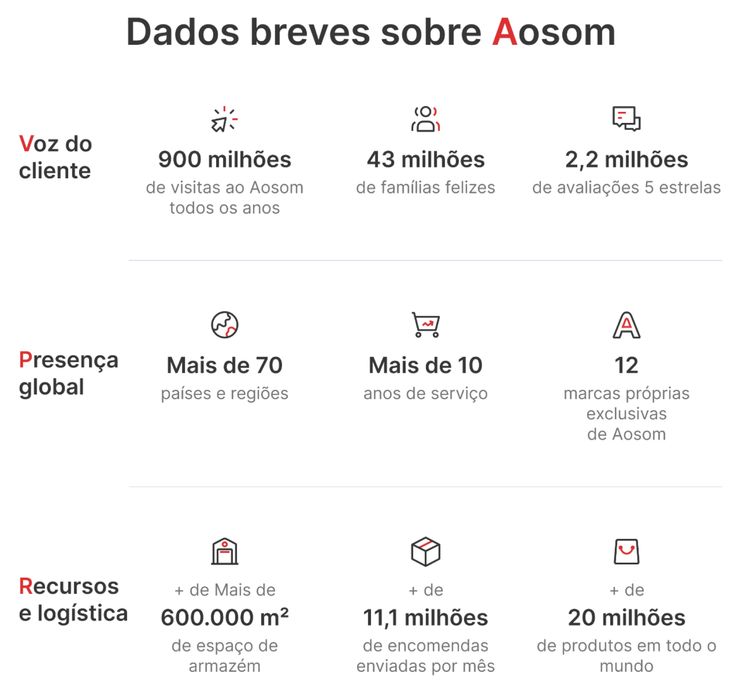 Dados breves sobre Aosom

Voz do cliente

900 milhões
de visitas ao Aosom todos os anos

43 milhões
de famílias felizes

2,2 milhões
de avaliações 5 estrelas

Presença global

Mais de 70
países e regiões

Mais de 10
anos de serviço

12
marcas próprias exclusivas de Aosom

Recursos e logística

+ de Mais de
600.000 m²
de espaço de armazém

+ de
11,1 milhões
de encomendas enviadas por mês

+ de
20 milhões
de produtos em todo o mundo