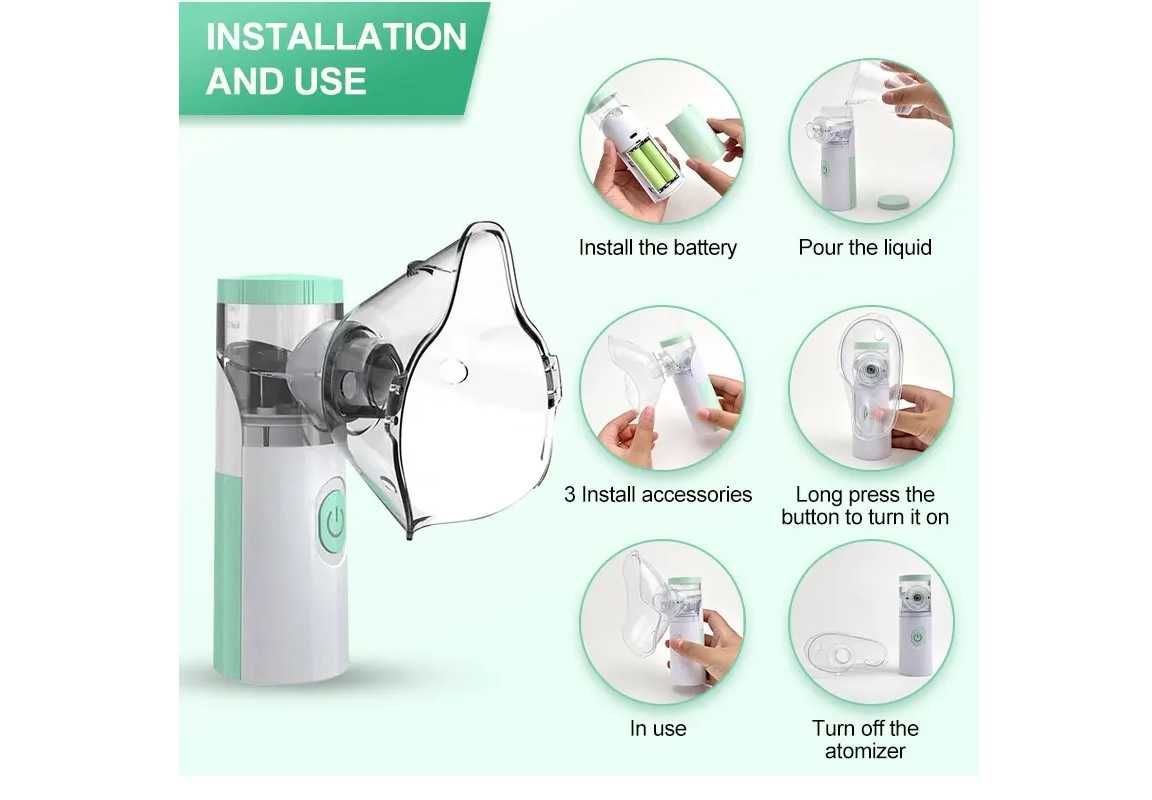 INSTALLATION AND USE

Install the battery

Pour the liquid

3 Install accessories

Long press the button to turn it on

In use

Turn off the atomizer