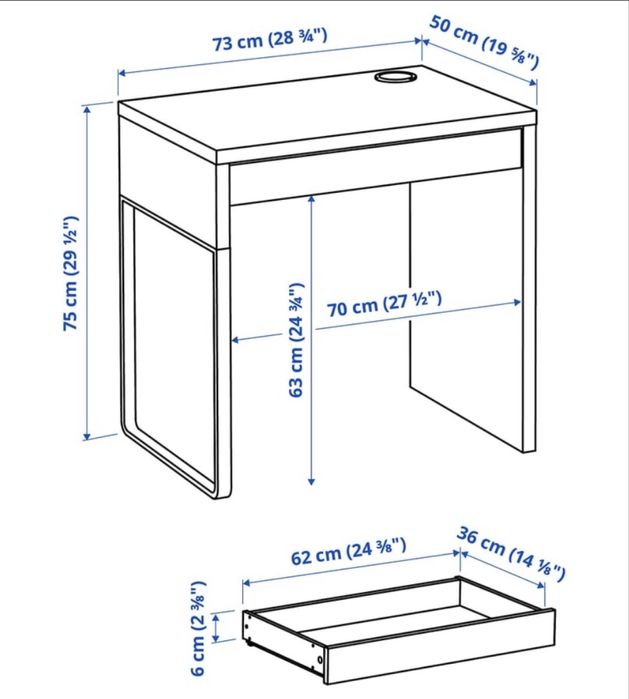 73 cm (28 ¾")
50 cm (19 ⅝")
75 cm (29 ½")
63 cm (24 ¾")
70 cm (27 ½")
62 cm (24 ⅜")
36 cm (14 ⅛")
6 cm (2 ⅜")