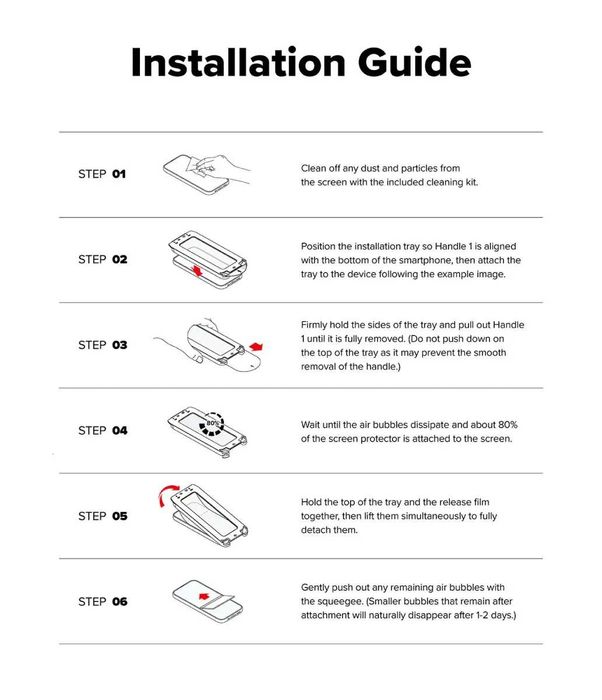 Installation Guide

STEP 01

Clean off any dust and particles from the screen with the included cleaning kit.

STEP 02

Position the installation tray so Handle 1 is aligned with the bottom of the smartphone, then attach the tray to the device following the example image.

STEP 03

Firmly hold the sides of the tray and pull out Handle 1 until it is fully removed. (Do not push down on the top of the tray as it may prevent the smooth removal of the handle.)

STEP 04

80%

Wait until the air bubbles dissipate and about 80% of the screen protector is attached to the screen.

STEP 05

Hold the top of the tray and the release film together, then lift them simultaneously to fully detach them.

STEP 06

Gently push out any remaining air bubbles with the squeegee. (Smaller bubbles that remain after attachment will naturally disappear after 1-2 days.)