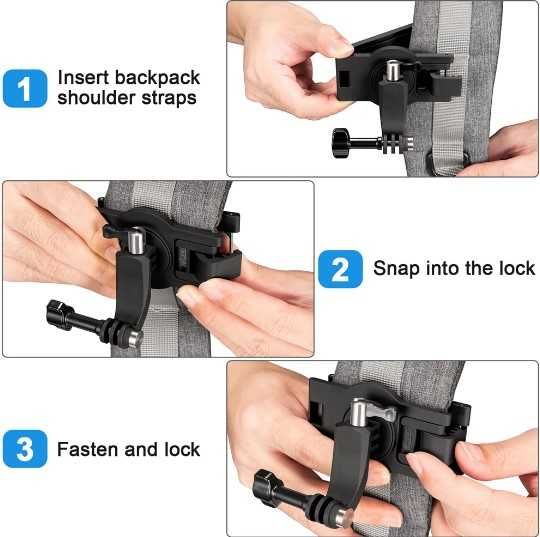 1 Insert backpack shoulder straps

2 Snap into the lock

3 Fasten and lock