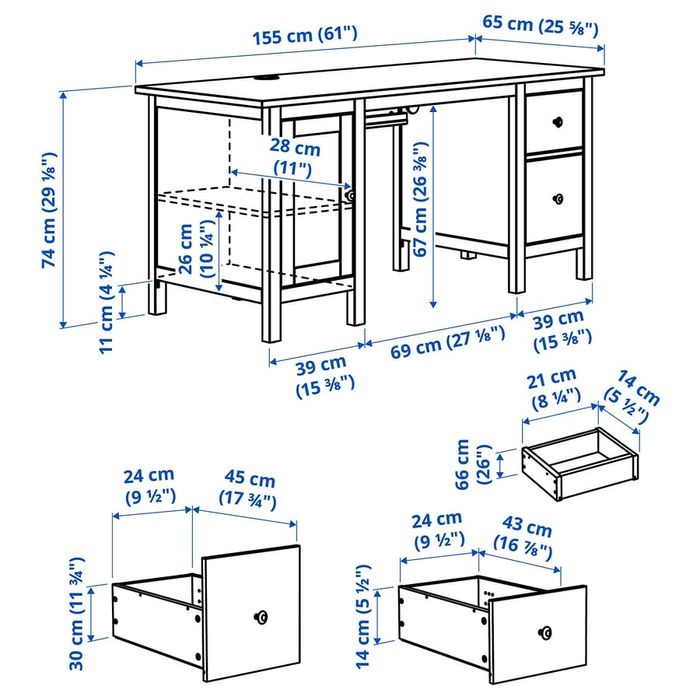 155 cm (61")
65 cm (25 ⅝")
74 cm (29 ⅛")
28 cm (11")
67 cm (26 ⅜")
26 cm (10 ¼")
11 cm (4 ¼")
39 cm (15 ⅜")
69 cm (27 ⅛")
39 cm (15 ⅜")
21 cm (8 ¼")
14 cm (5 ½")
66 cm (26")
24 cm (9 ½")
45 cm (17 ¾")
30 cm (11 ¾")
24 cm (9 ½")
43 cm (16 ⅞")
14 cm (5 ½")