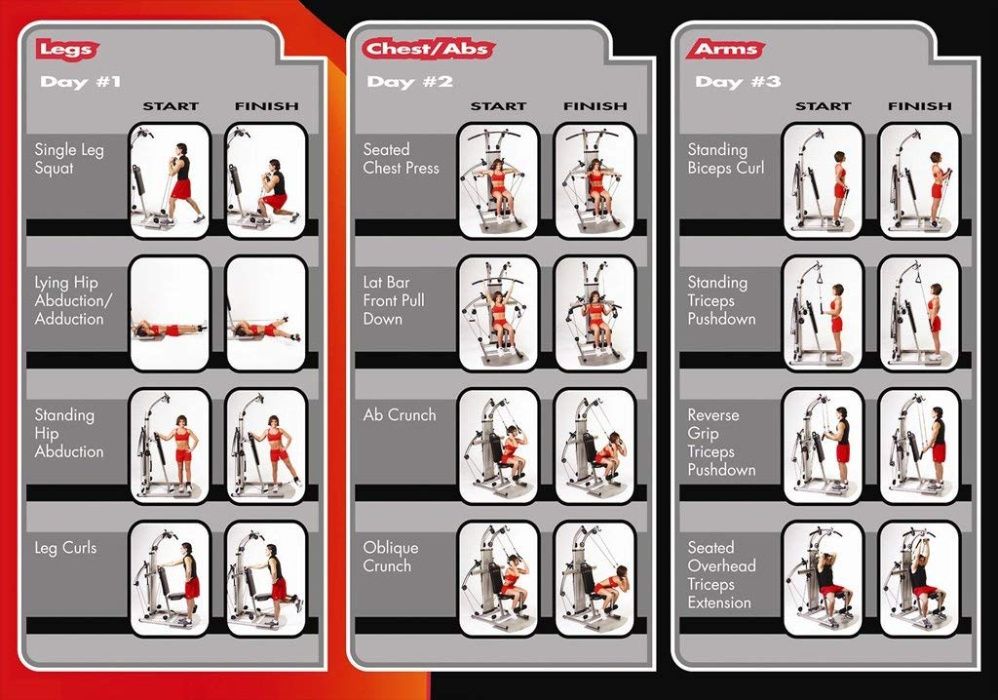 Legs

Day #1

START FINISH

Single Leg Squat

Lying Hip Abduction/ Adduction

Standing Hip Abduction

Leg Curls

Chest/Abs

Day #2

START FINISH

Seated Chest Press

Lat Bar Front Pull Down

Ab Crunch

Oblique Crunch

Arms

Day #3

START FINISH

Standing Biceps Curl

Standing Triceps Pushdown

Reverse Grip Triceps Pushdown

Seated Overhead Triceps Extension