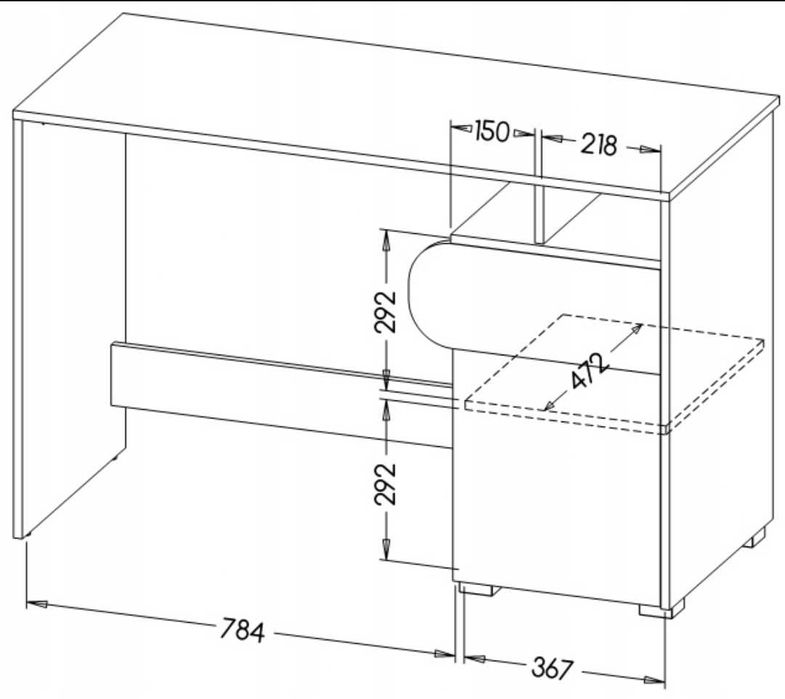 150
218
292
472
292
784
367