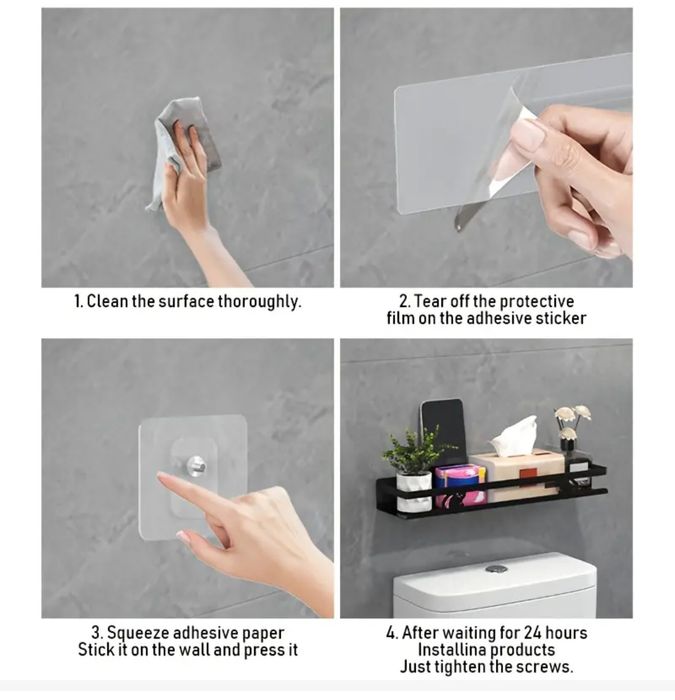 1. Clean the surface thoroughly.

2. Tear off the protective film on the adhesive sticker

3. Squeeze adhesive paper Stick it on the wall and press it

4. After waiting for 24 hours Installina products Just tighten the screws.