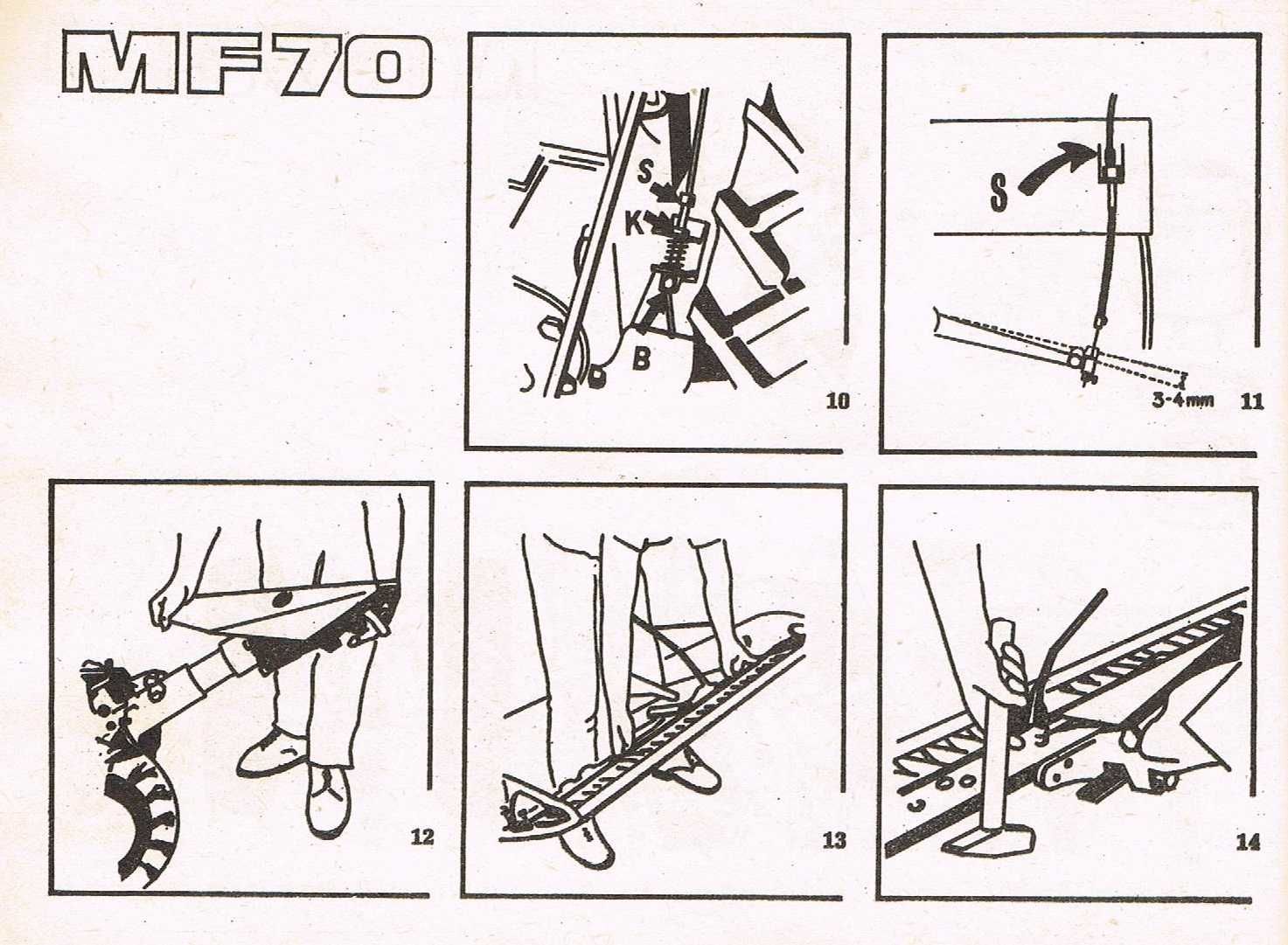 MF70

S
K
B
10

S
3-4mm
11

12

13

14