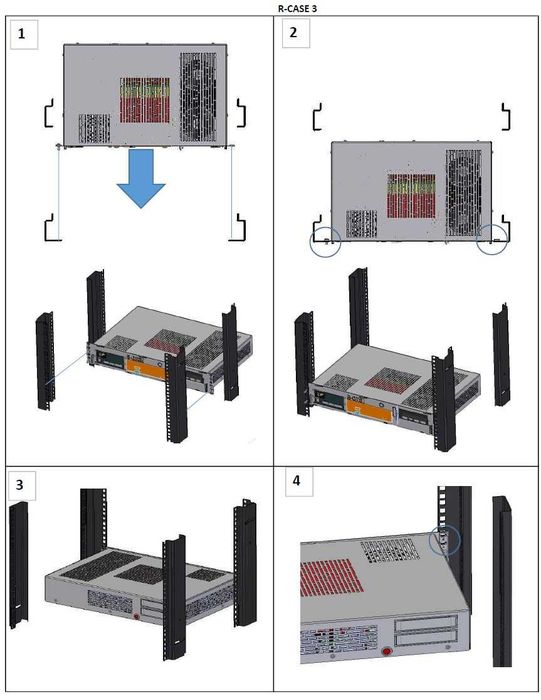 R-CASE 3

1

2

3

4