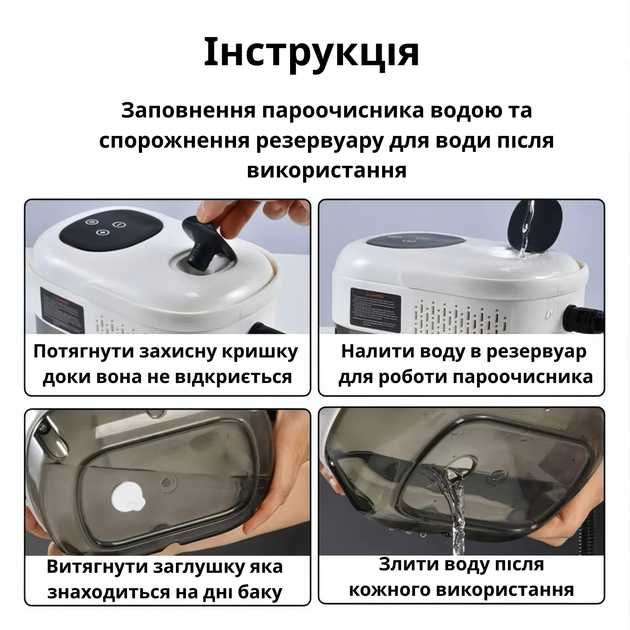 Інструкція

Заповнення пароочисника водою та спорожнення резервуару для води після використання

Потягнути захисну кришку доки вона не відкриється

Налити воду в резервуар для роботи пароочисника

Витягнути заглушку яка знаходиться на дні баку

Злити воду після кожного використання