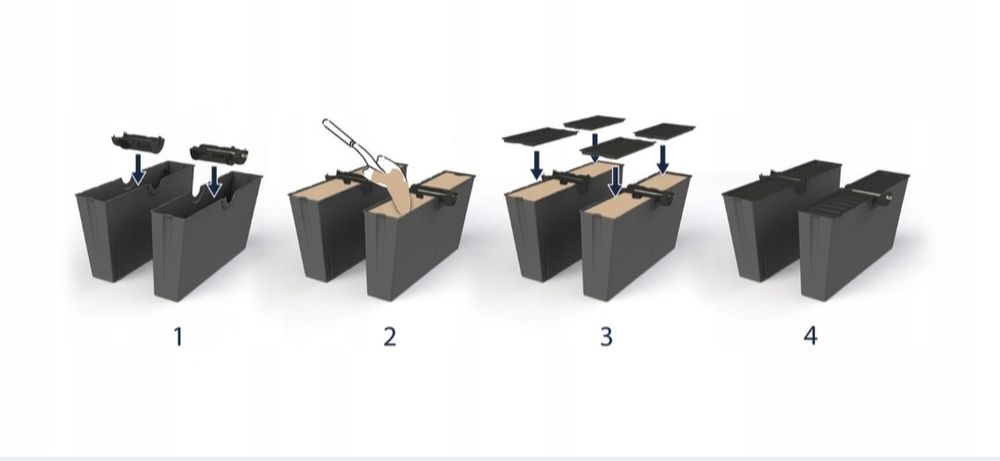 1

2

3

4