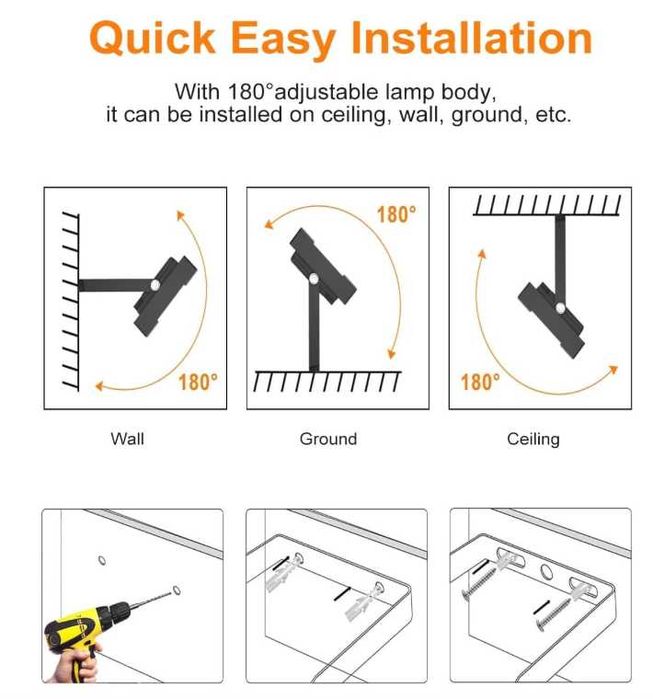 Quick Easy Installation

With 180°adjustable lamp body, it can be installed on ceiling, wall, ground, etc.

180°

180°

180°

Wall

Ground

Ceiling