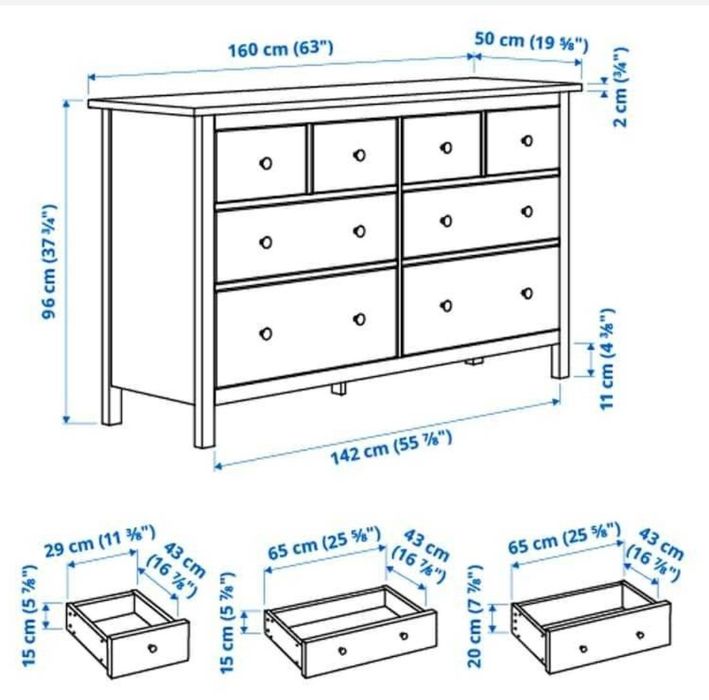 160 cm (63")
50 cm (19 ⅝")
2 cm (¾")
96 cm (37 ¾")
11 cm (4 ⅜")
142 cm (55 ⅞")

29 cm (11 ⅜")
43 cm (16 ⅞")
15 cm (5 ⅞")

65 cm (25 ⅝")
43 cm (16 ⅞")
15 cm (5 ⅞")

65 cm (25 ⅝")
43 cm (16 ⅞")
20 cm (7 ⅞")