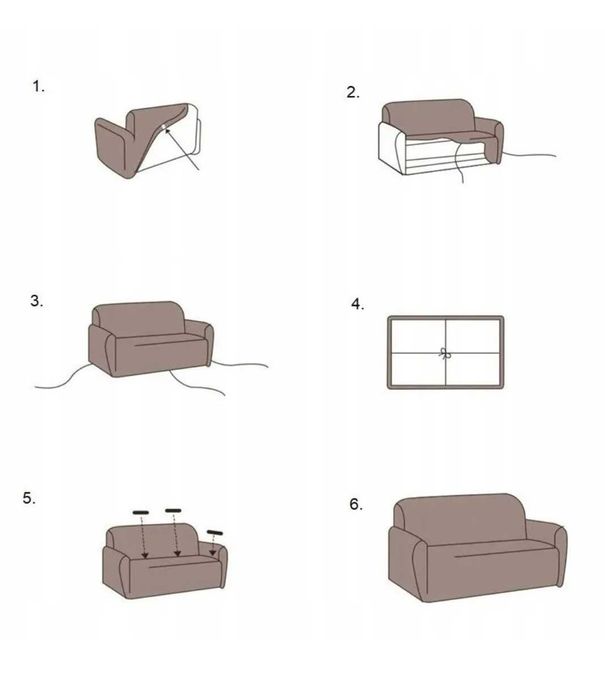 1.

2.

3.

4.

5.

6.