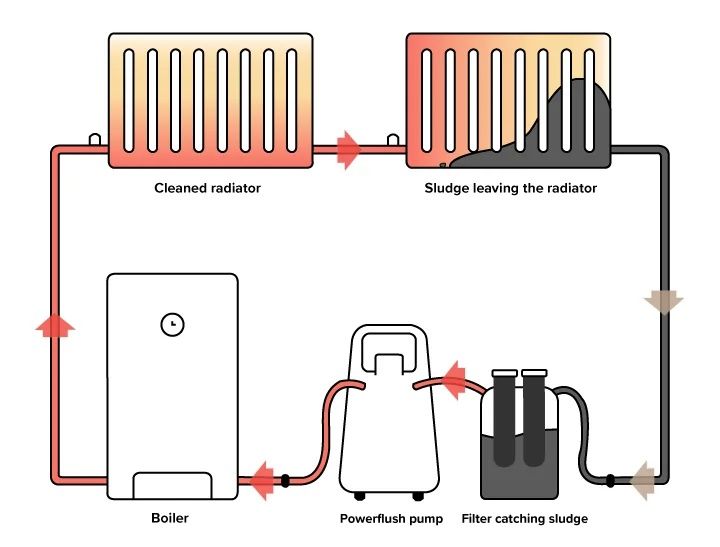 Cleaned radiator

Sludge leaving the radiator

Boiler

Powerflush pump

Filter catching sludge