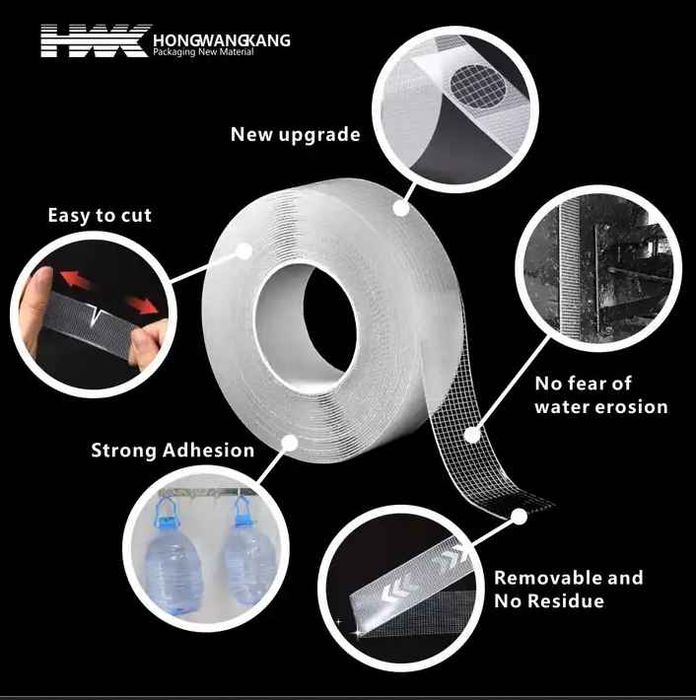 HWK HONGWANGKANG
Packaging New Material

New upgrade

Easy to cut

No fear of water erosion

Strong Adhesion

Removable and No Residue