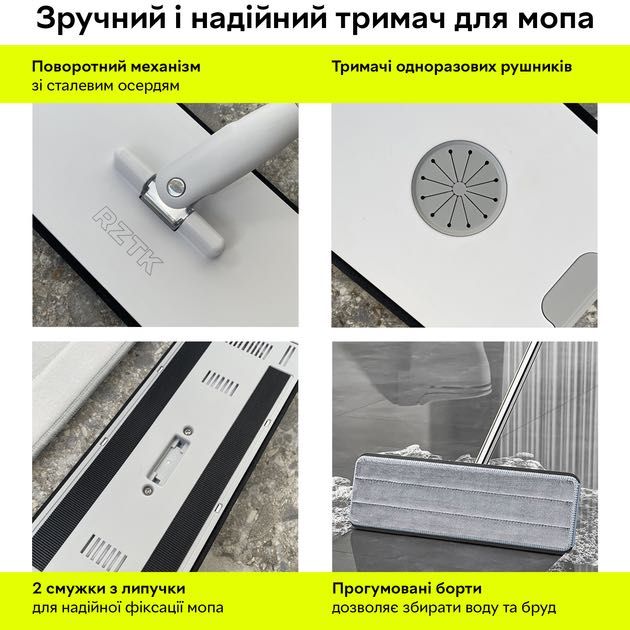 Зручний і надійний тримач для мопа

Поворотний механізм
зі сталевим осердям

Тримачі одноразових рушників

RZTK

2 смужки з липучки
для надійної фіксації мопа

Прогумовані борти
дозволяє збирати воду та бруд